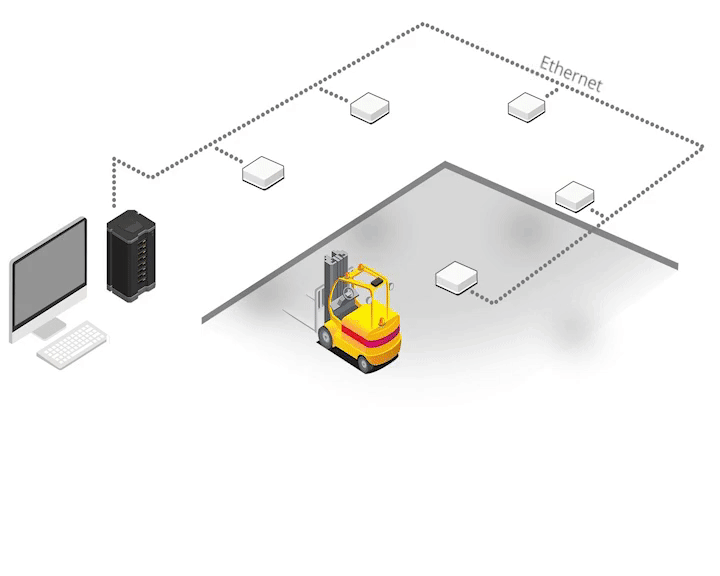 Ethernet