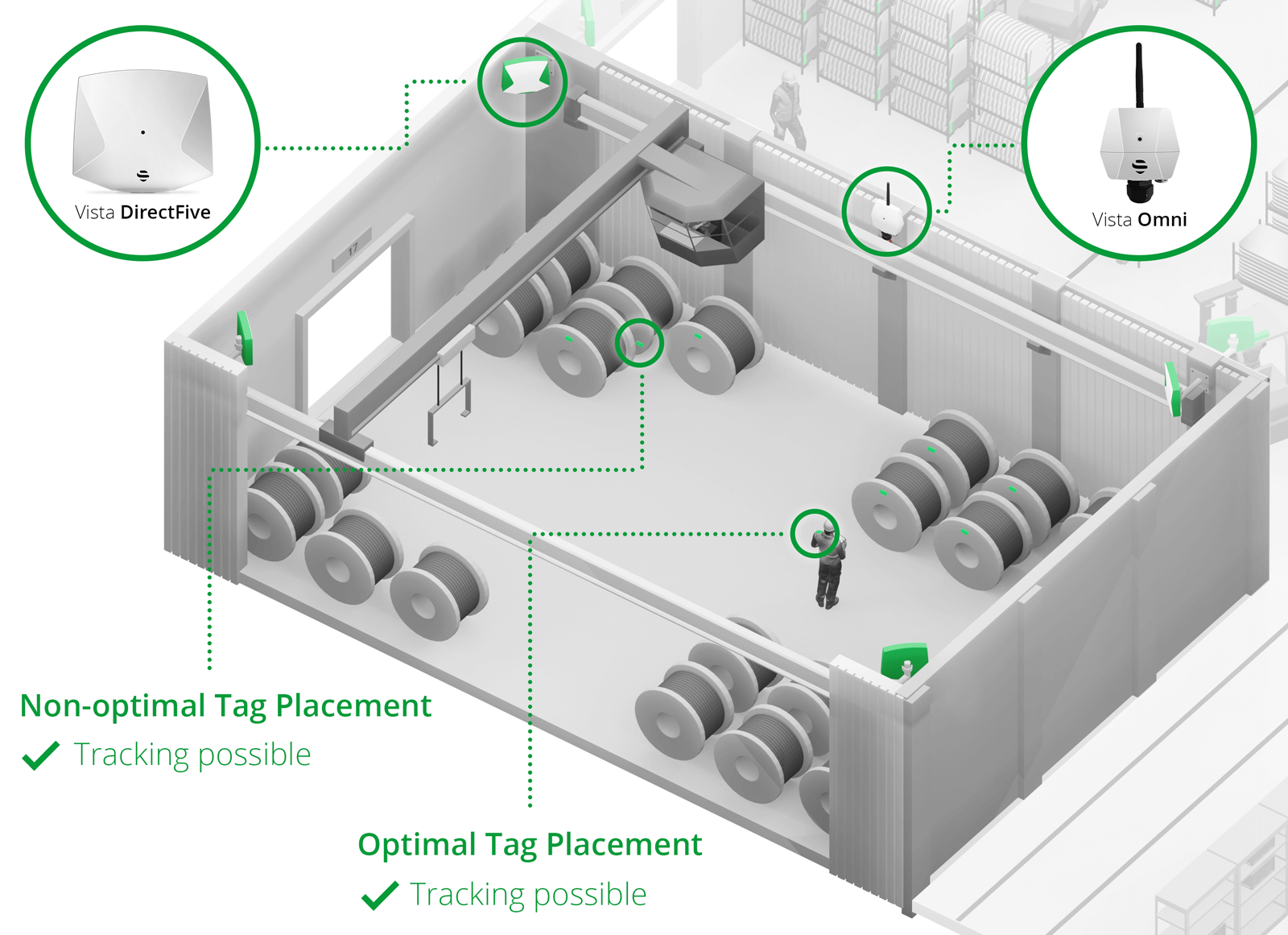 Vista DirectFive

Vista Omni

17

Non-optimal Tag Placement
✓ Tracking possible

Optimal Tag Placement
✓ Tracking possible