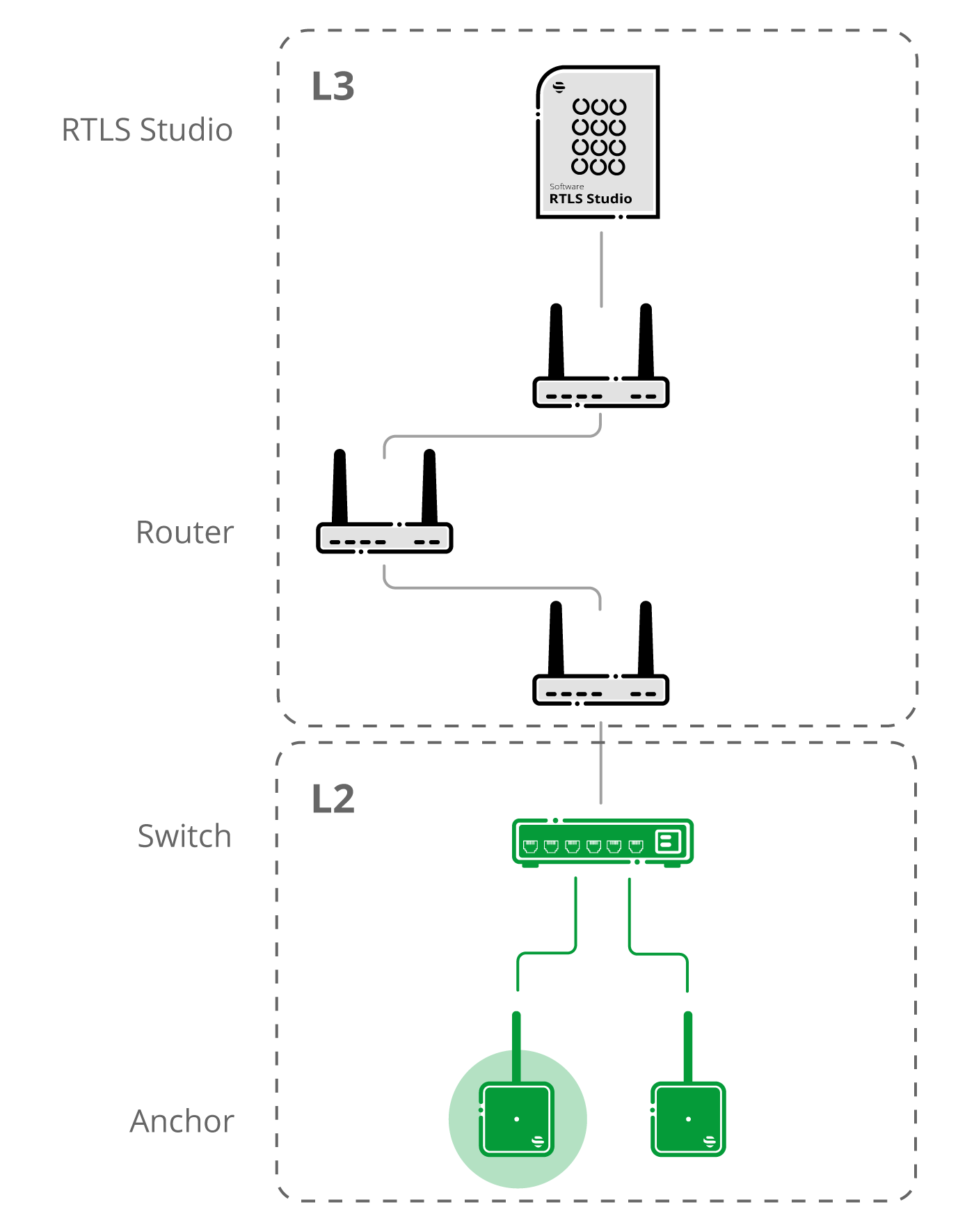 RTLS Studio

L3

Software
RTLS Studio

Router

L2

Switch

Anchor