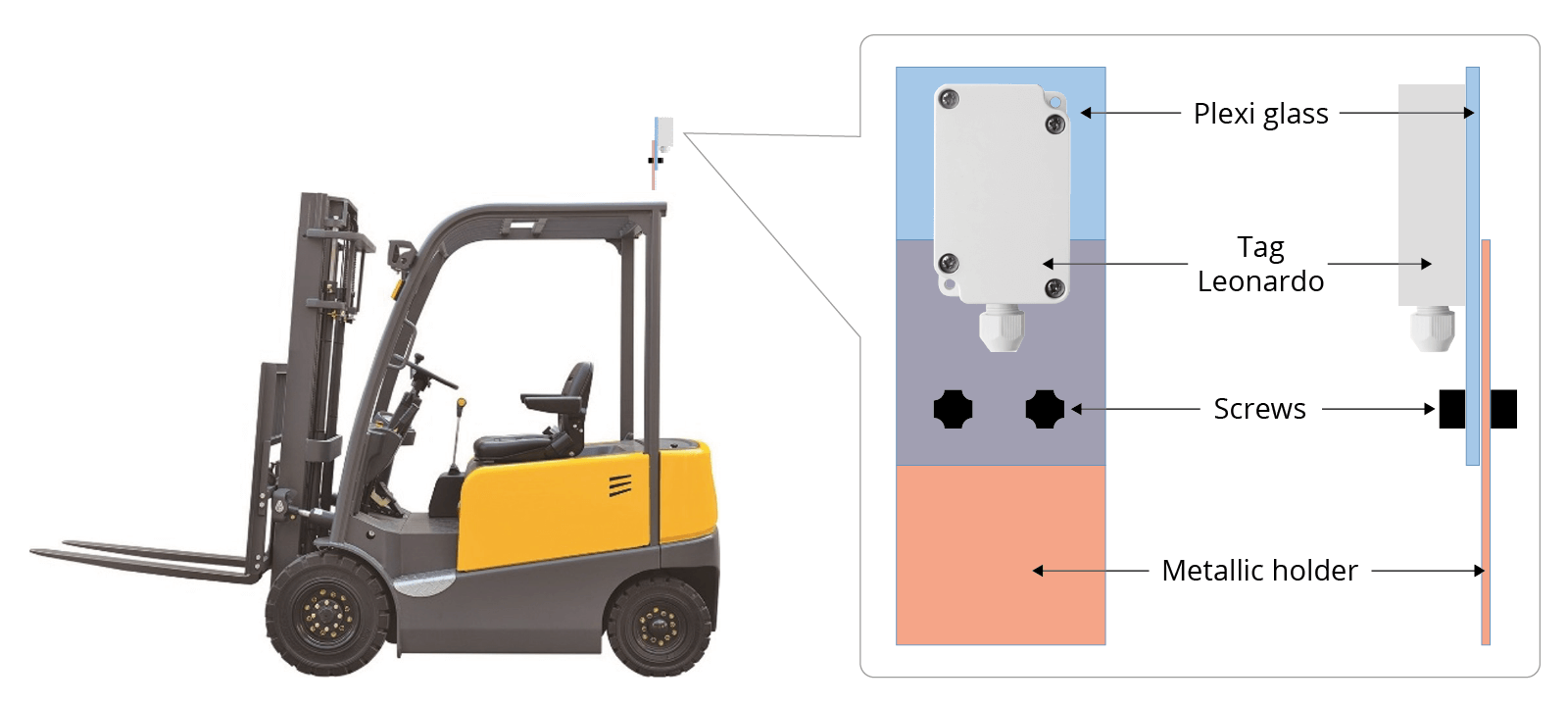 Plexi glass

Tag
Leonardo

Screws

Metallic holder