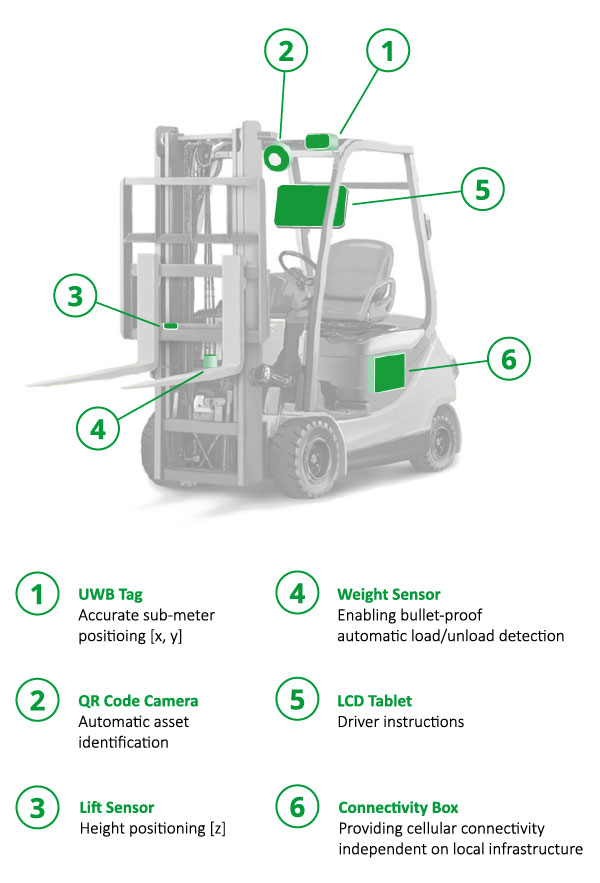 2

1

5

3

6

4

1 UWB Tag
Accurate sub-meter positioing [x, y]

2 QR Code Camera
Automatic asset identification

3 Lift Sensor
Height positioning [z]

4 Weight Sensor
Enabling bullet-proof automatic load/unload detection

5 LCD Tablet
Driver instructions

6 Connectivity Box
Providing cellular connectivity independent on local infrastructure